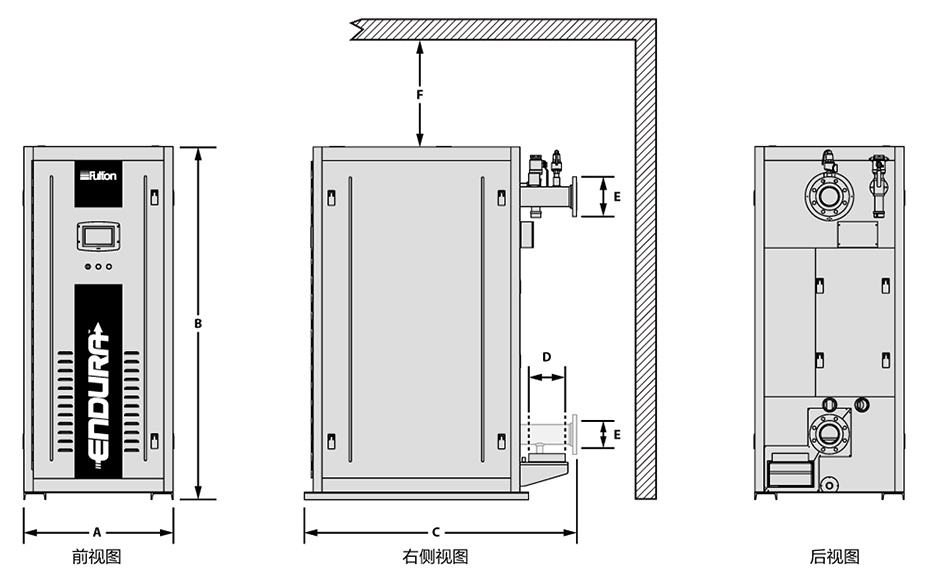 Fulton

ENDURA+

B

A

前视图

F

E

D

E

C

右侧视图

后视图